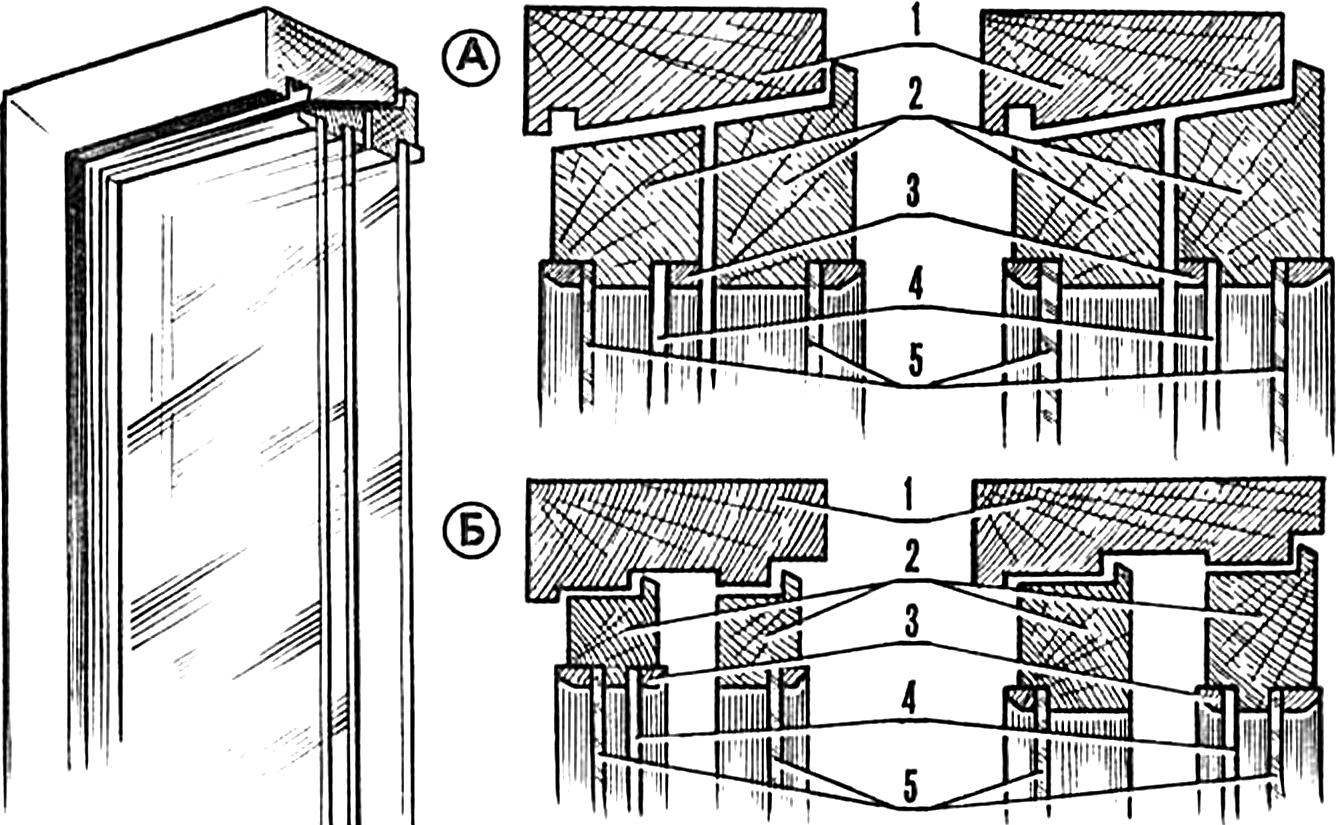 А
1
2
3
4
5
Б
1
2
3
4
5