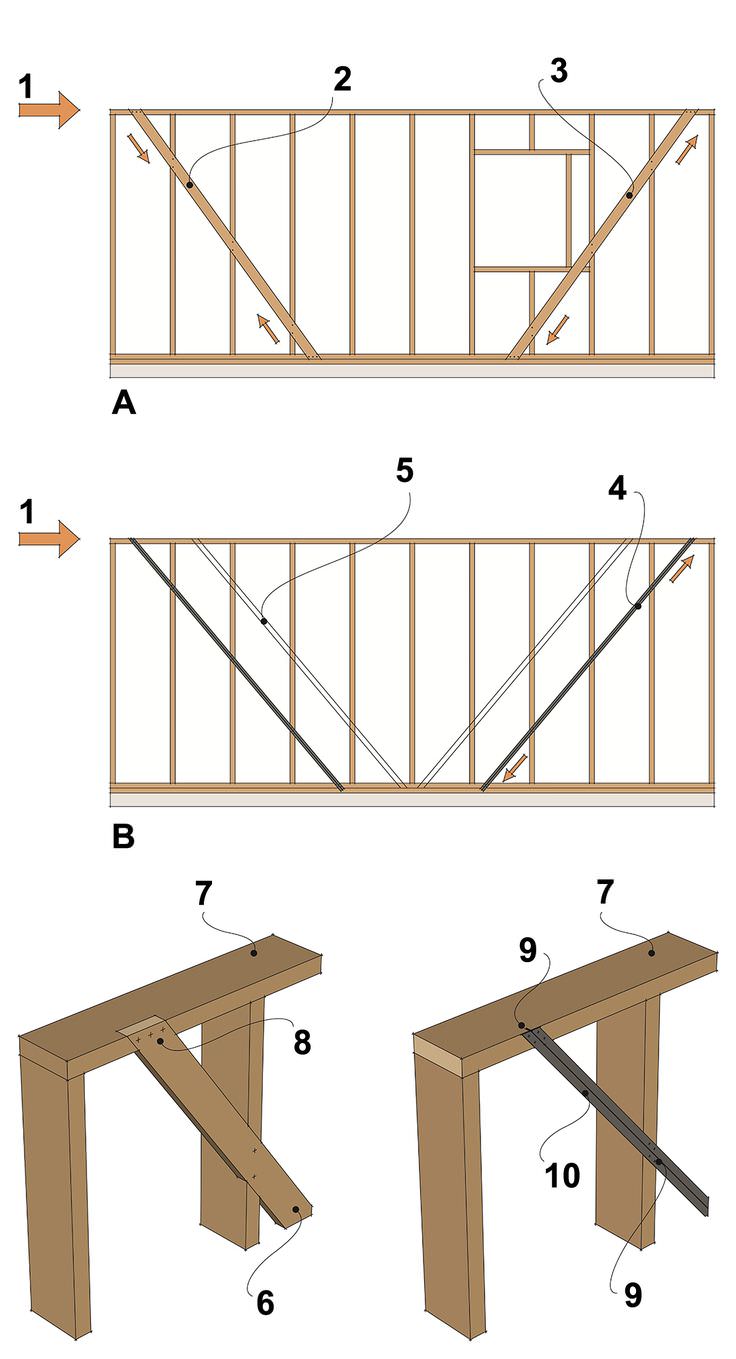 1
2
3
A
1
5
4
B
7
8
6
7
9
10
9