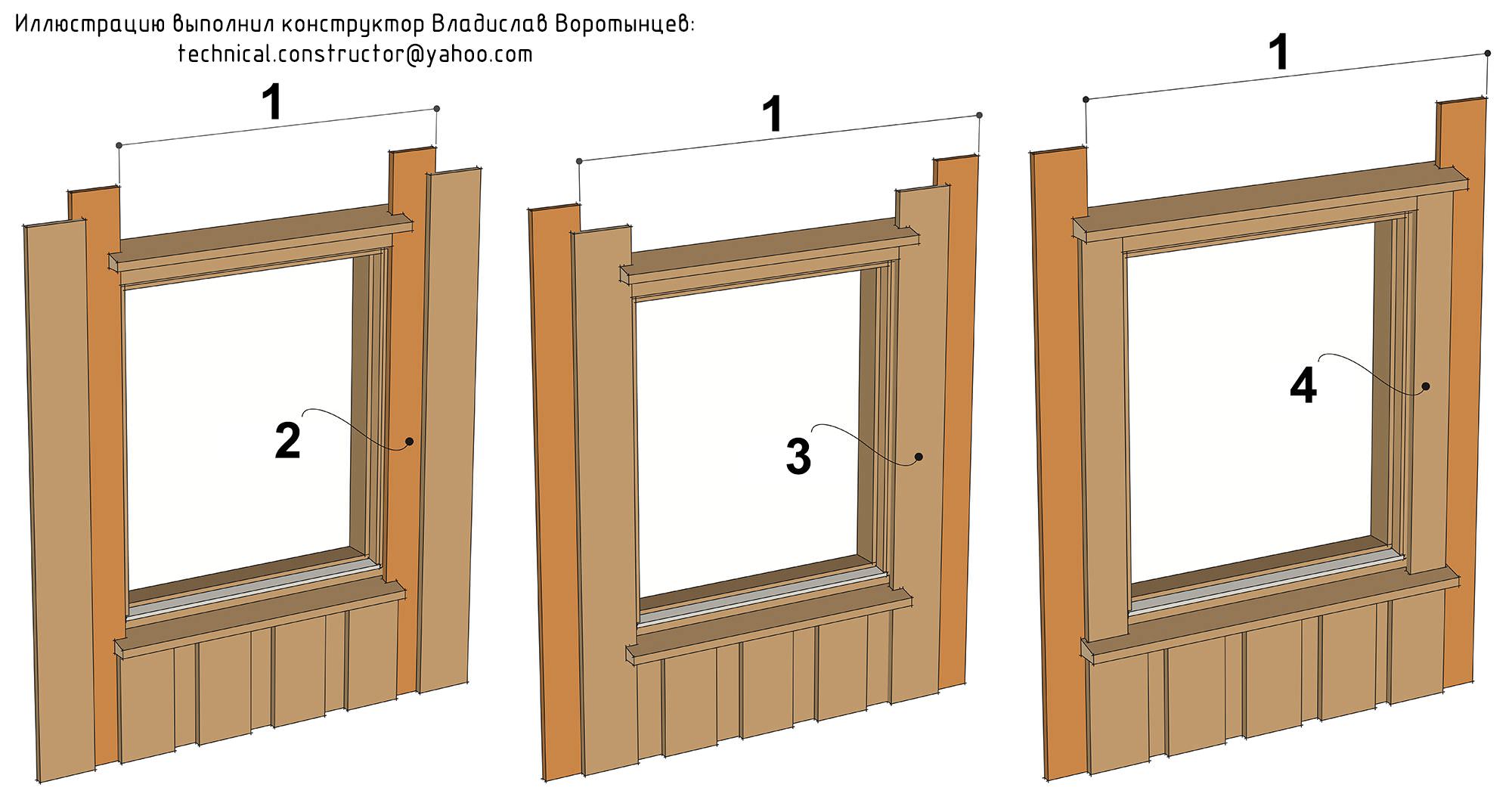 Иллюстрацию выполнил конструктор Владислав Воротынцев:
technical.constructor@yahoo.com

1

2

1

3

1

4